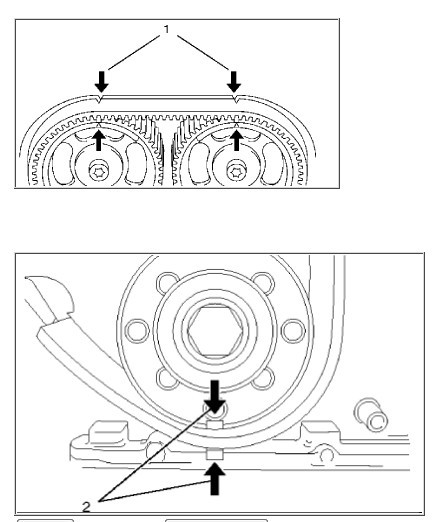 1

2