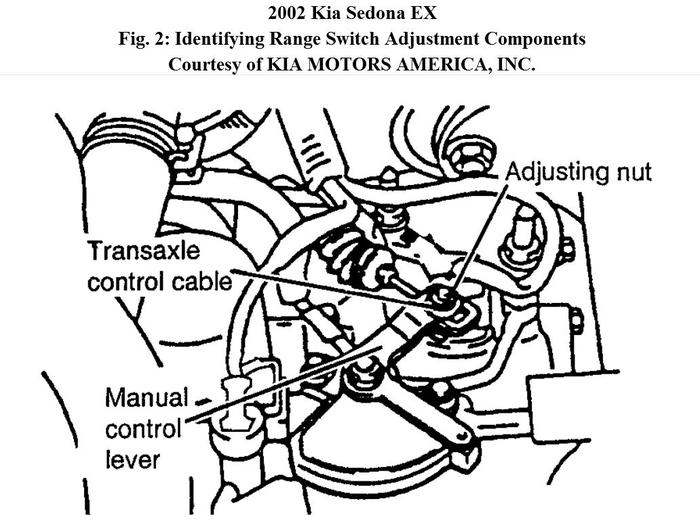 2002 Kia Sedona EX
Fig. 2: Identifying Range Switch Adjustment Components
Courtesy of KIA MOTORS AMERICA, INC.

Adjusting nut

Transaxle control cable

Manual control lever