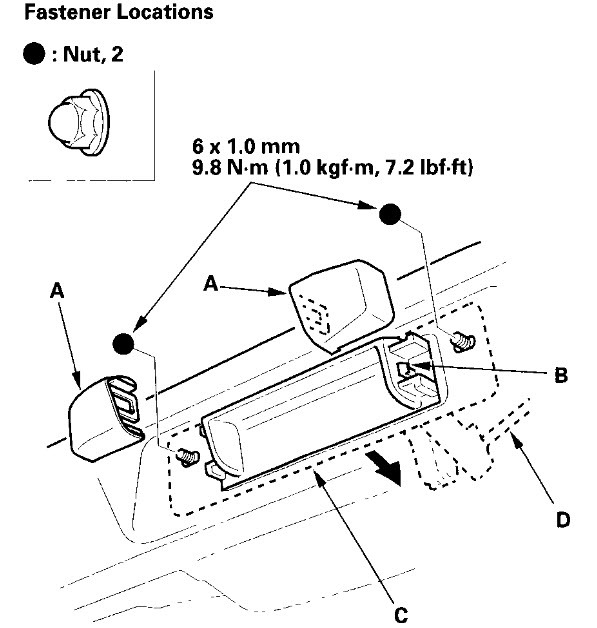 Fastener Locations

● : Nut, 2

6 x 1.0 mm
9.8 N·m (1.0 kgf·m, 7.2 lbf·ft)

A

A

B

D

C