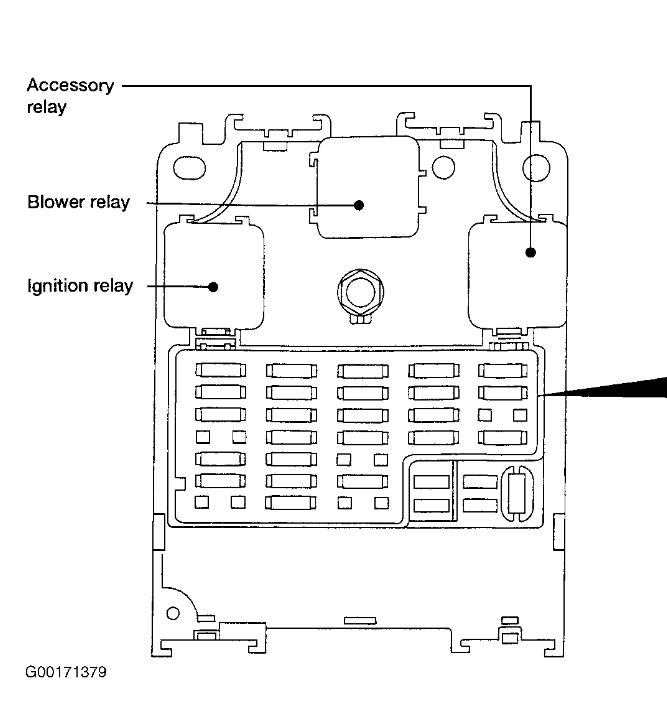 Accessory relay

Blower relay

Ignition relay

G00171379