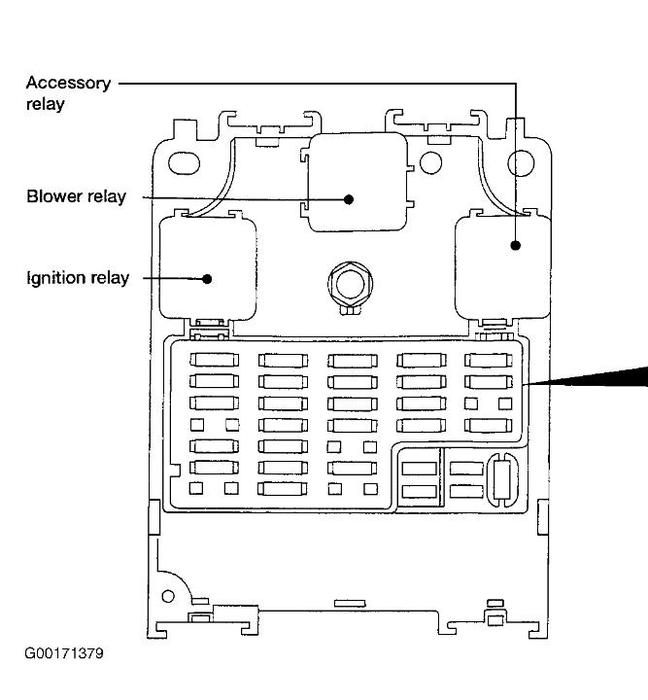 Accessory relay

Blower relay

Ignition relay

G00171379