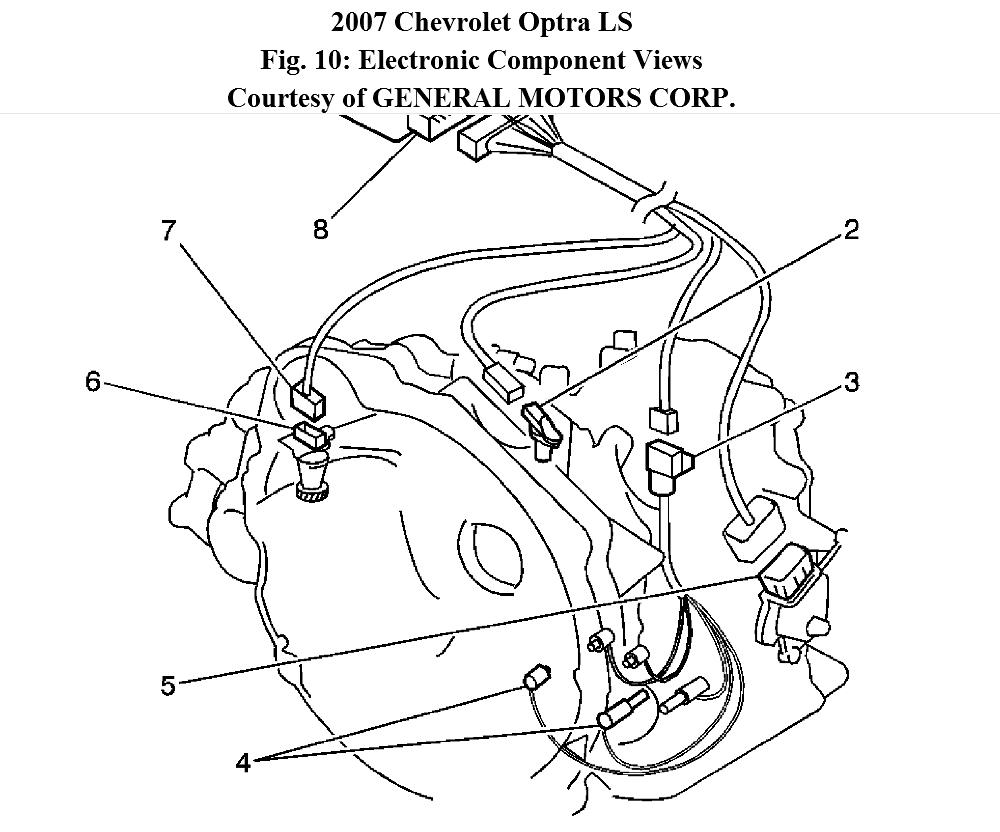 2007 Chevrolet Optra LS
Fig. 10: Electronic Component Views
Courtesy of GENERAL MOTORS CORP.

8
7
2
6
3
5
4