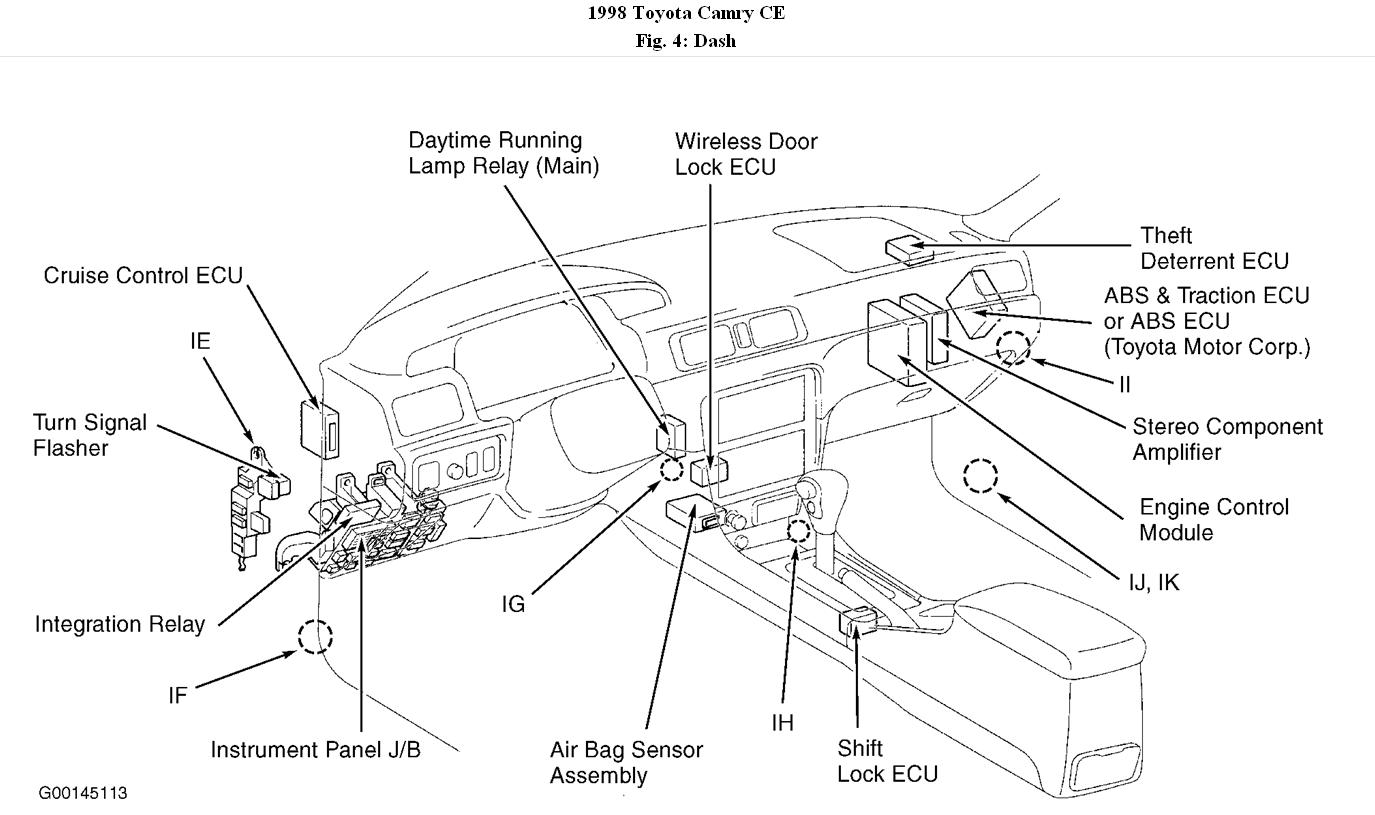 1998 Toyota Camry CE
Fig. 4: Dash

Daytime Running Lamp Relay (Main)

Wireless Door Lock ECU

Theft Deterrent ECU

Cruise Control ECU

ABS & Traction ECU or ABS ECU (Toyota Motor Corp.)

IE

II

Turn Signal Flasher

Stereo Component Amplifier

Engine Control Module

IJ, IK

IG

Integration Relay

IF

IH

Instrument Panel J/B

Air Bag Sensor Assembly

Shift Lock ECU

G00145113