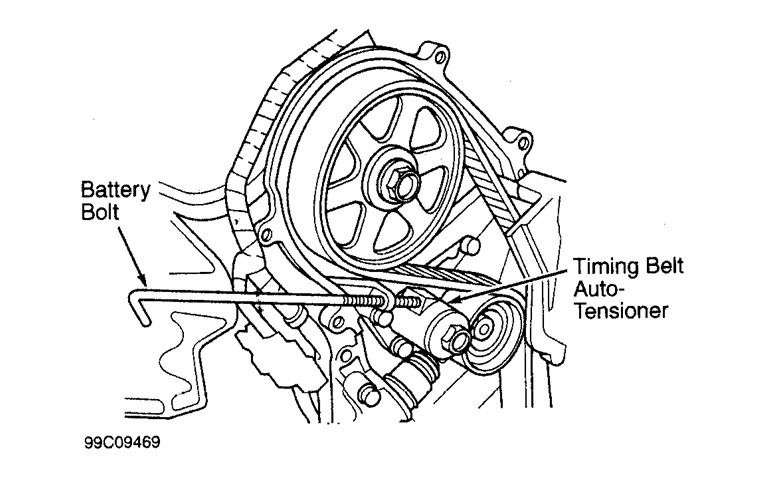 Battery Bolt

Timing Belt Auto-Tensioner

99C09469