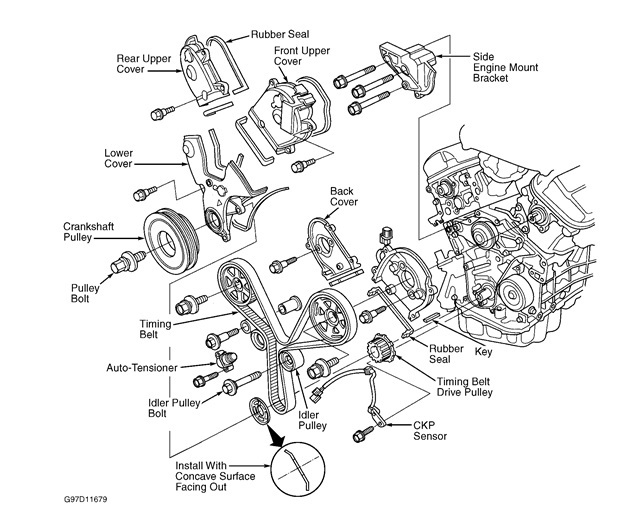 Rubber Seal

Rear Upper Cover

Front Upper Cover

Side Engine Mount Bracket

Lower Cover

Back Cover

Crankshaft Pulley

Pulley Bolt

Timing Belt

Auto-Tensioner

Idler Pulley Bolt

Idler Pulley

Rubber Seal

Key

Timing Belt Drive Pulley

CKP Sensor

Install With Concave Surface Facing Out

G97D11679