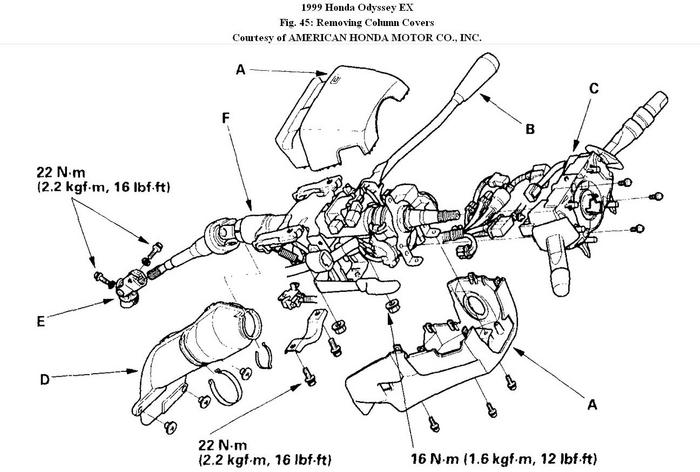 1999 Honda Odyssey EX
Fig. 45: Removing Column Covers
Courtesy of AMERICAN HONDA MOTOR CO., INC.

A

B

C

F

22 N·m
(2.2 kgf·m, 16 lbf·ft)

E

D

A

22 N·m
(2.2 kgf·m, 16 lbf·ft)

16 N·m (1.6 kgf·m, 12 lbf·ft)