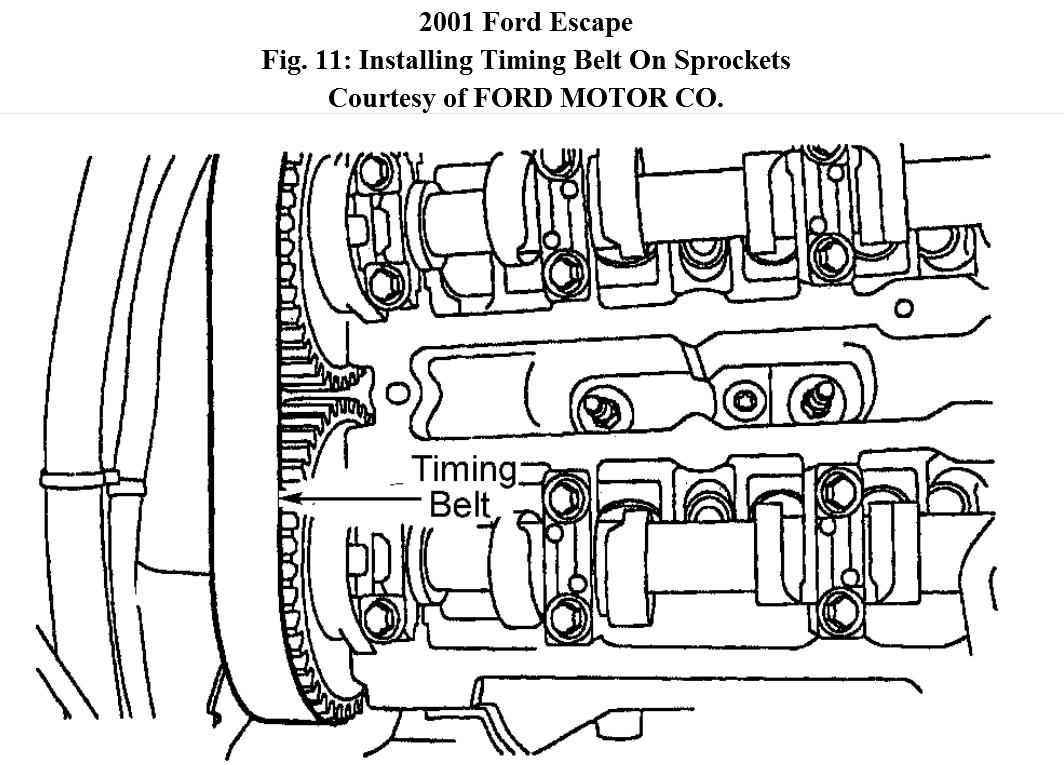 2001 Ford Escape
Fig. 11: Installing Timing Belt On Sprockets
Courtesy of FORD MOTOR CO.

Timing Belt