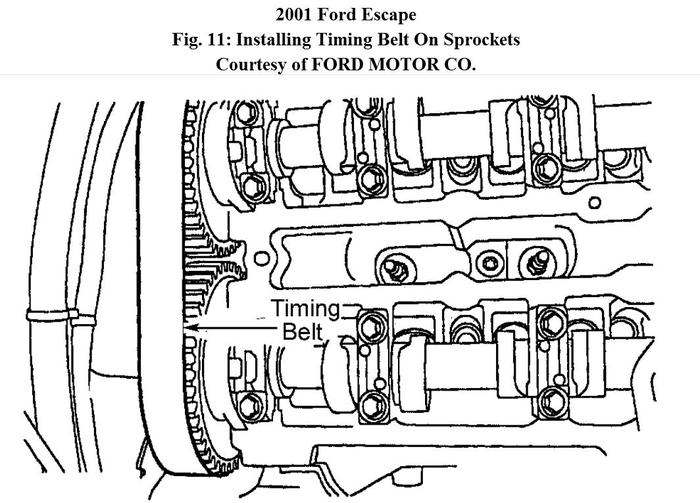 2001 Ford Escape
Fig. 11: Installing Timing Belt On Sprockets
Courtesy of FORD MOTOR CO.

Timing
Belt