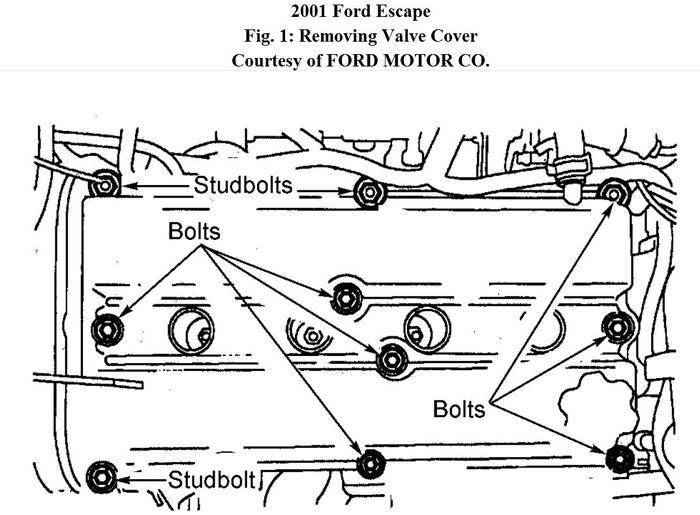 2001 Ford Escape
Fig. 1: Removing Valve Cover
Courtesy of FORD MOTOR CO.

Studbolts
Bolts
Bolts
Studbolt