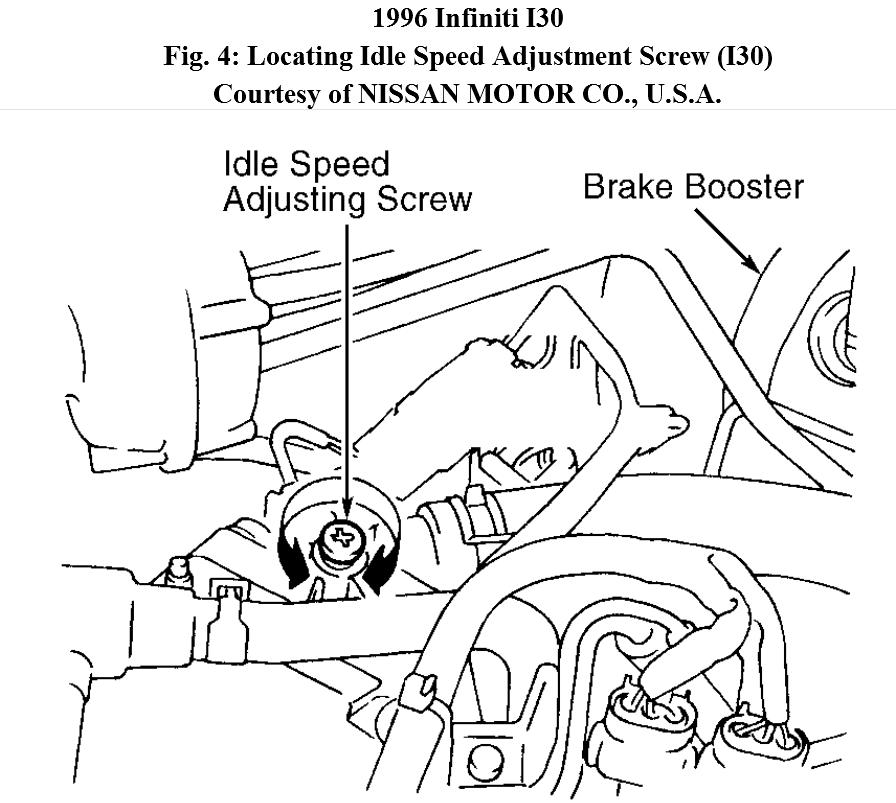 1996 Infiniti I30
Fig. 4: Locating Idle Speed Adjustment Screw (I30)
Courtesy of NISSAN MOTOR CO., U.S.A.

Idle Speed Adjusting Screw

Brake Booster