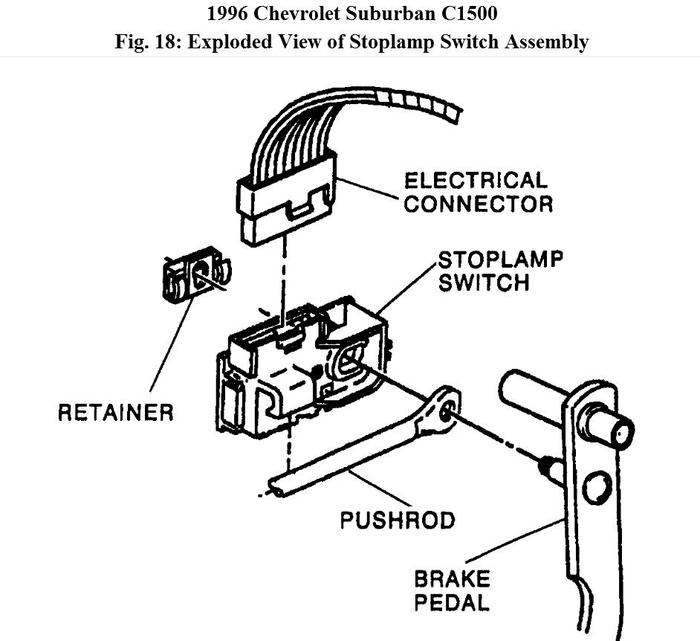 1996 Chevrolet Suburban C1500
Fig. 18: Exploded View of Stoplamp Switch Assembly

ELECTRICAL CONNECTOR

STOPLAMP SWITCH

RETAINER

PUSHROD

BRAKE PEDAL