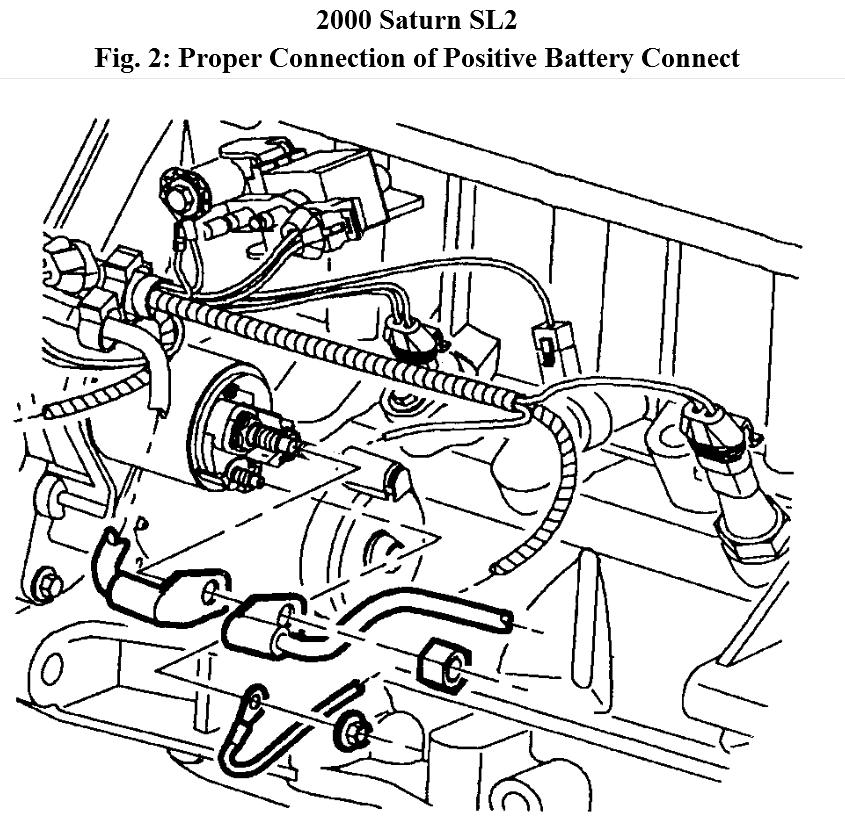 2000 Saturn SL2
Fig. 2: Proper Connection of Positive Battery Connect