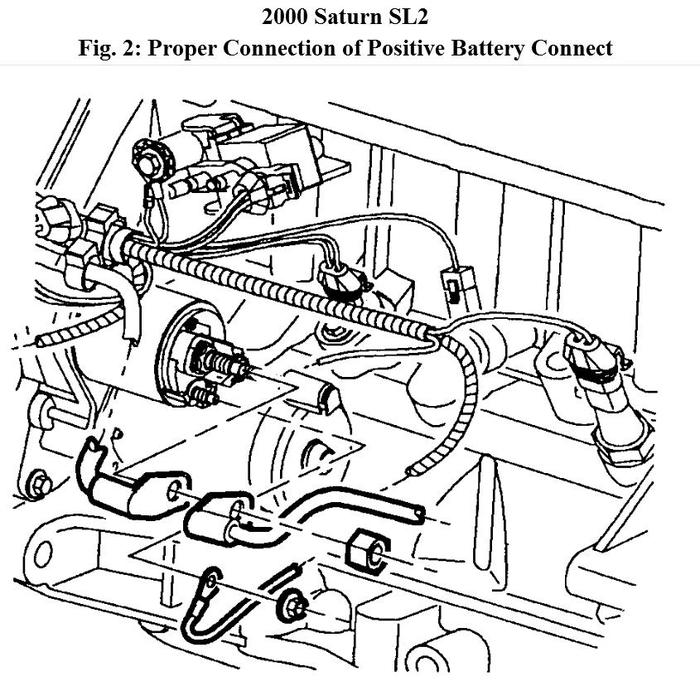 2000 Saturn SL2
Fig. 2: Proper Connection of Positive Battery Connect