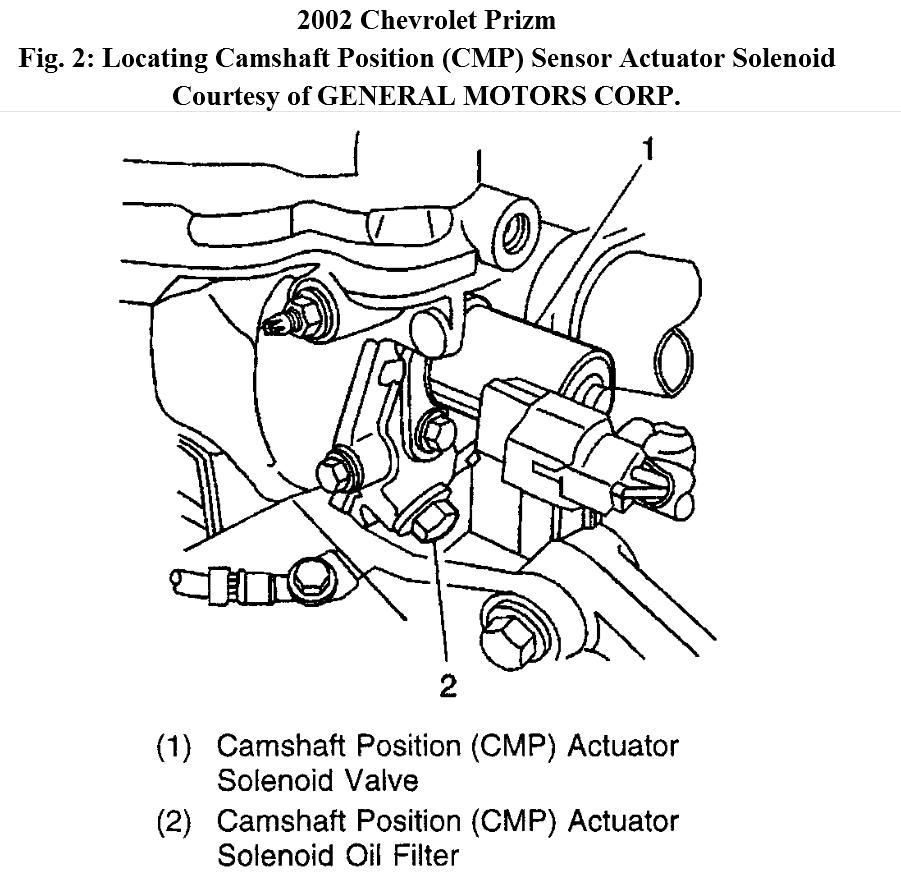 2002 Chevrolet Prizm
Fig. 2: Locating Camshaft Position (CMP) Sensor Actuator Solenoid
Courtesy of GENERAL MOTORS CORP.

1

2

(1) Camshaft Position (CMP) Actuator Solenoid Valve
(2) Camshaft Position (CMP) Actuator Solenoid Oil Filter