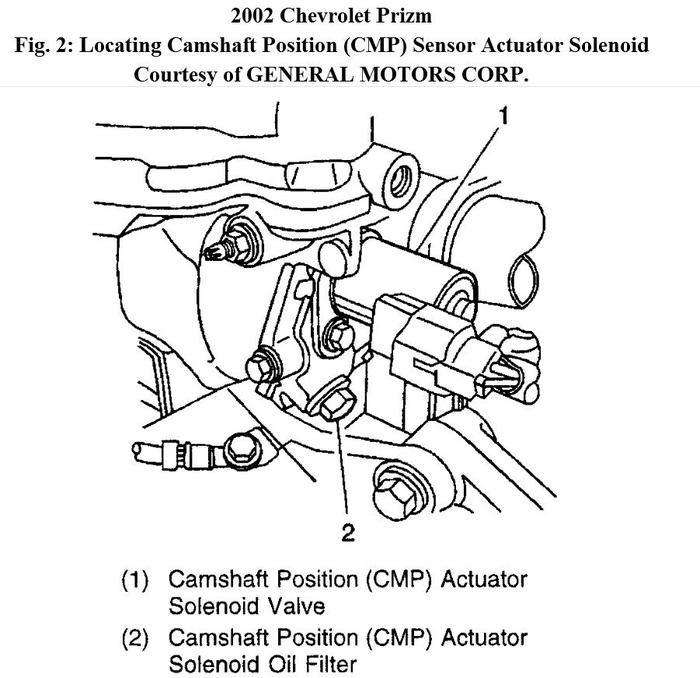 2002 Chevrolet Prizm
Fig. 2: Locating Camshaft Position (CMP) Sensor Actuator Solenoid
Courtesy of GENERAL MOTORS CORP.

1

2

(1) Camshaft Position (CMP) Actuator Solenoid Valve
(2) Camshaft Position (CMP) Actuator Solenoid Oil Filter