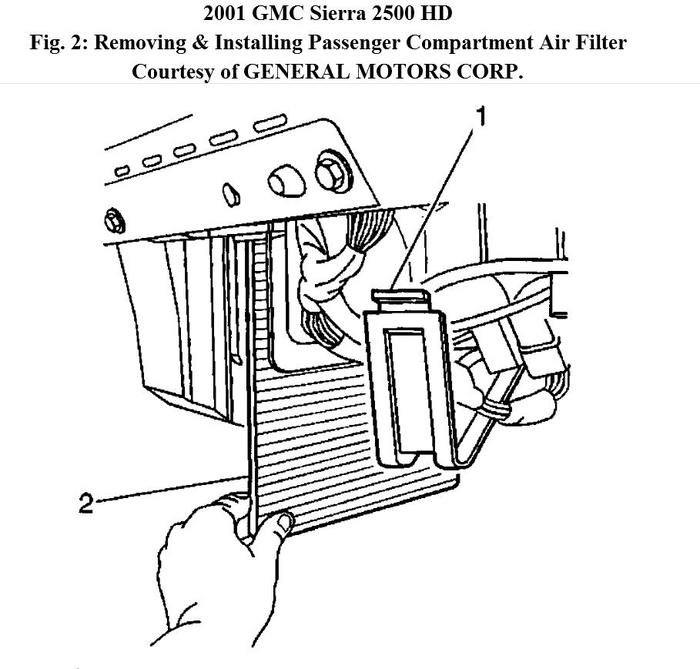 2001 GMC Sierra 2500 HD
Fig. 2: Removing & Installing Passenger Compartment Air Filter
Courtesy of GENERAL MOTORS CORP.

1

2