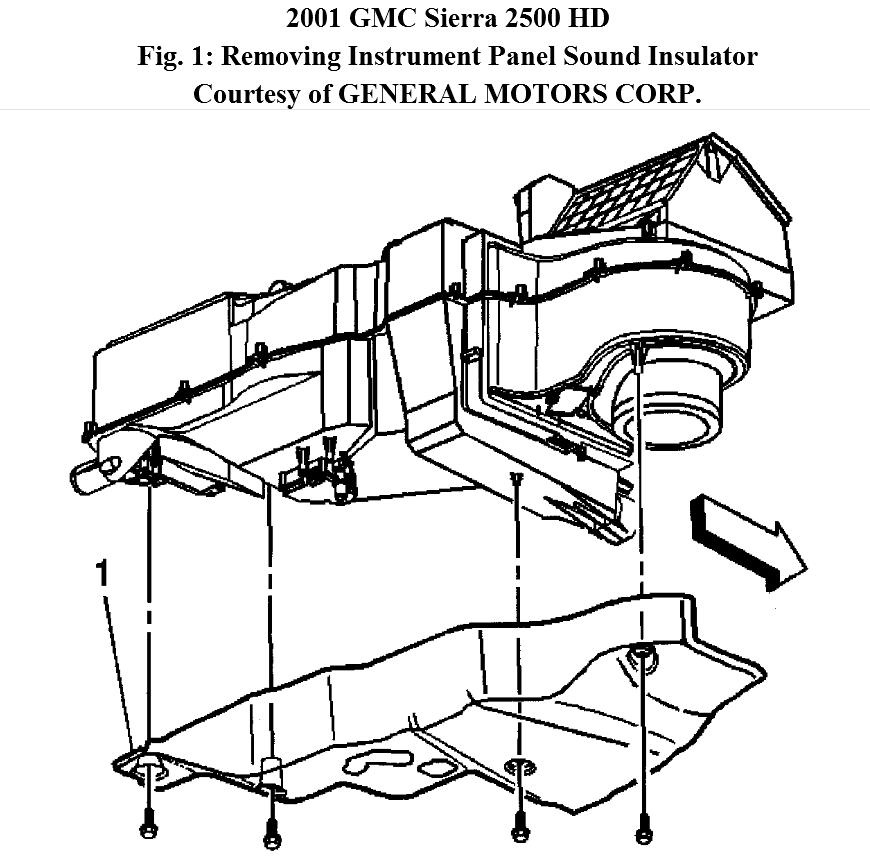 2001 GMC Sierra 2500 HD
Fig. 1: Removing Instrument Panel Sound Insulator
Courtesy of GENERAL MOTORS CORP.

1