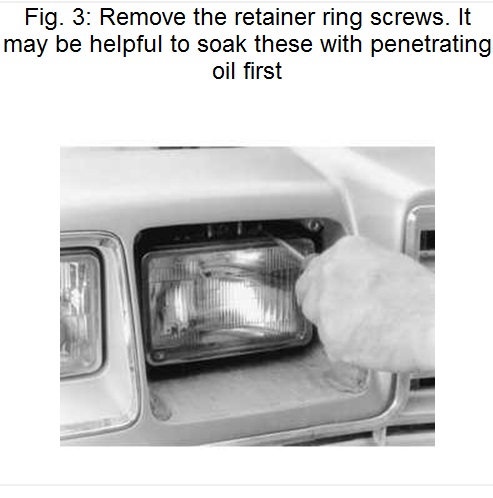 Fig. 3: Remove the retainer ring screws. It may be helpful to soak these with penetrating oil first