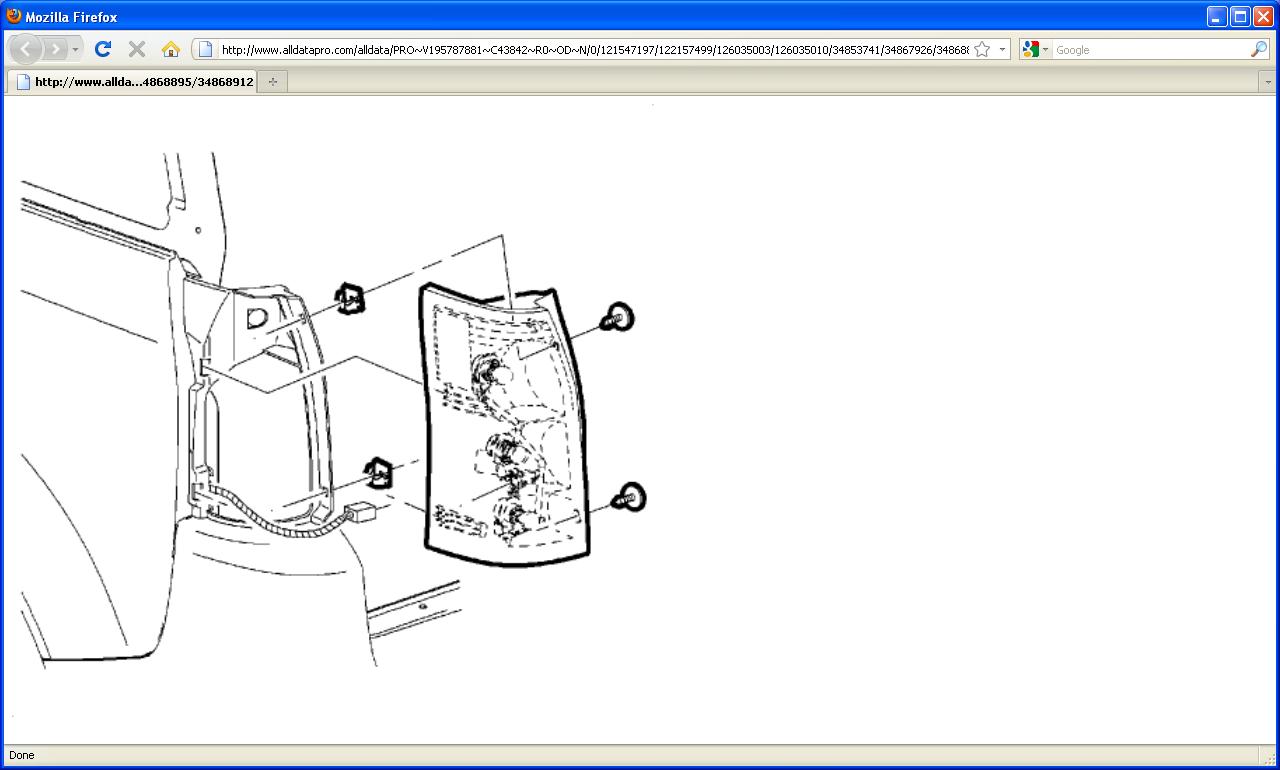 Mozilla Firefox

http://www.alldatapro.com/alldata/PRO~V195787881~C43842~R0~OD~N/0/121547197/122157499/126035003/126035010/34853741/34867926/34868

Google

http://www.allda...4868895/34868912

Done