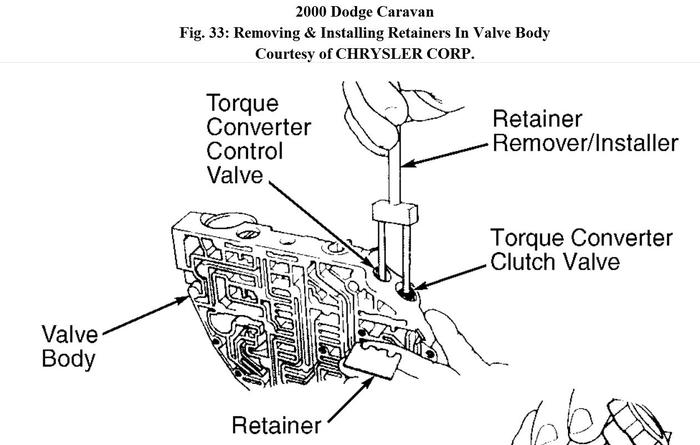 2000 Dodge Caravan
Fig. 33: Removing & Installing Retainers In Valve Body
Courtesy of CHRYSLER CORP.

Torque Converter Control Valve

Retainer Remover/Installer

Torque Converter Clutch Valve

Valve Body

Retainer