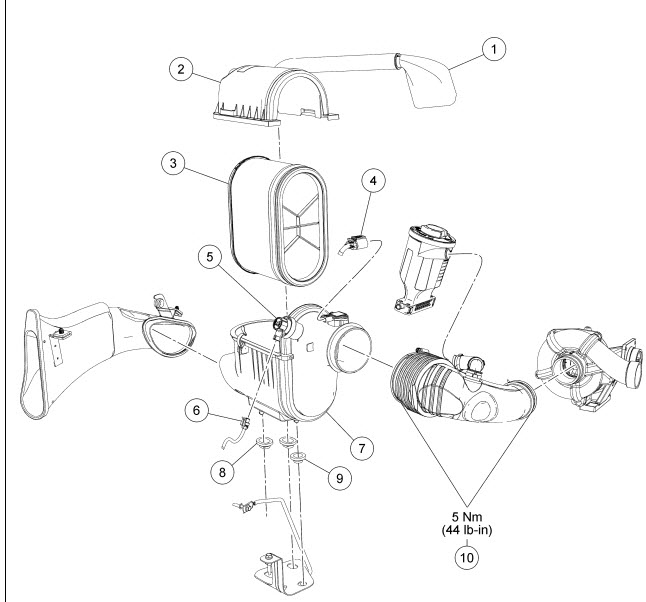 1
2
3
4
5
6
7
8
9
5 Nm
(44 lb-in)
10