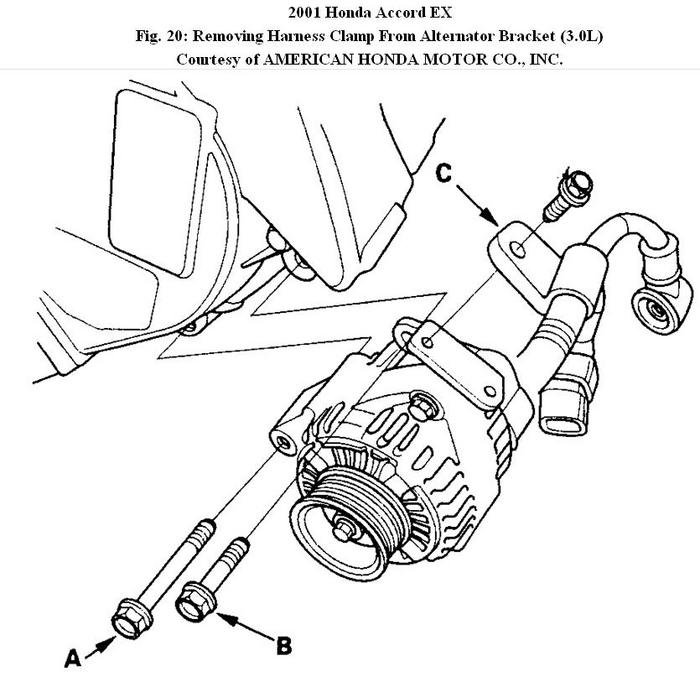 2001 Honda Accord EX
Fig. 20: Removing Harness Clamp From Alternator Bracket (3.0L)
Courtesy of AMERICAN HONDA MOTOR CO., INC.

C

A

B