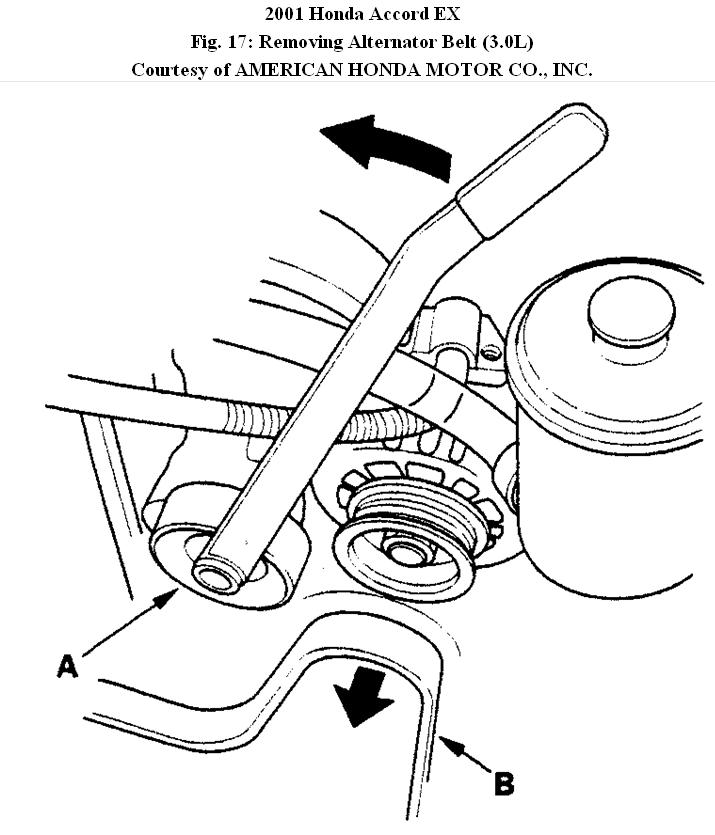 2001 Honda Accord EX
Fig. 17: Removing Alternator Belt (3.0L)
Courtesy of AMERICAN HONDA MOTOR CO., INC.

A

B