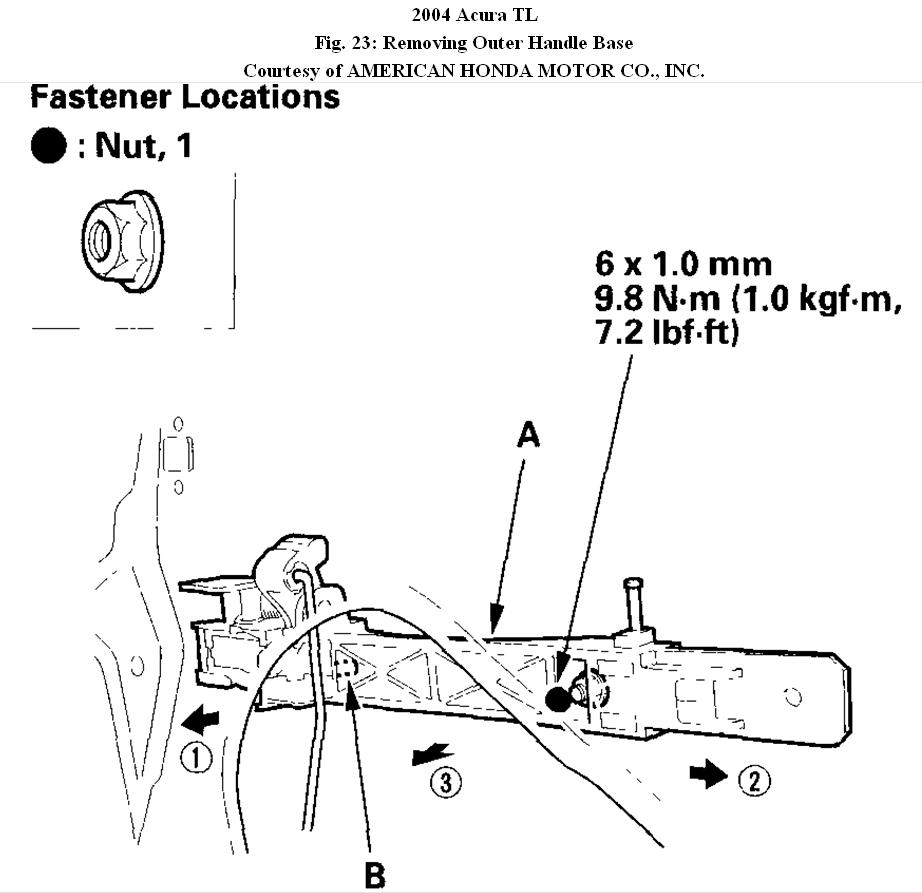 2004 Acura TL
Fig. 23: Removing Outer Handle Base
Courtesy of AMERICAN HONDA MOTOR CO., INC.

Fastener Locations

● : Nut, 1

6 x 1.0 mm
9.8 N·m (1.0 kgf·m, 7.2 lbf·ft)

A

① ③ ②

B