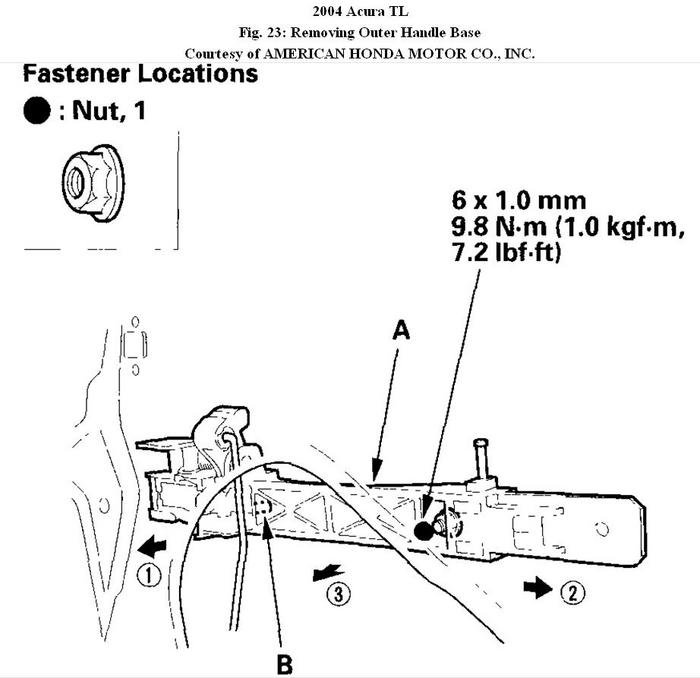 2004 Acura TL
Fig. 23: Removing Outer Handle Base
Courtesy of AMERICAN HONDA MOTOR CO., INC.

Fastener Locations
● : Nut, 1

6 x 1.0 mm
9.8 N·m (1.0 kgf·m, 7.2 lbf·ft)

A

①

③

②

B