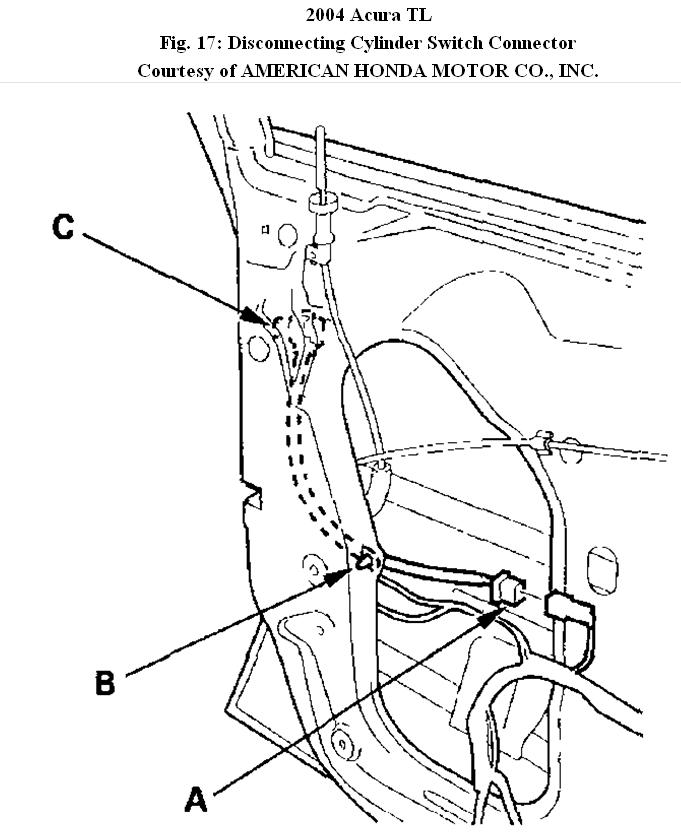 2004 Acura TL
Fig. 17: Disconnecting Cylinder Switch Connector
Courtesy of AMERICAN HONDA MOTOR CO., INC.

C

B

A