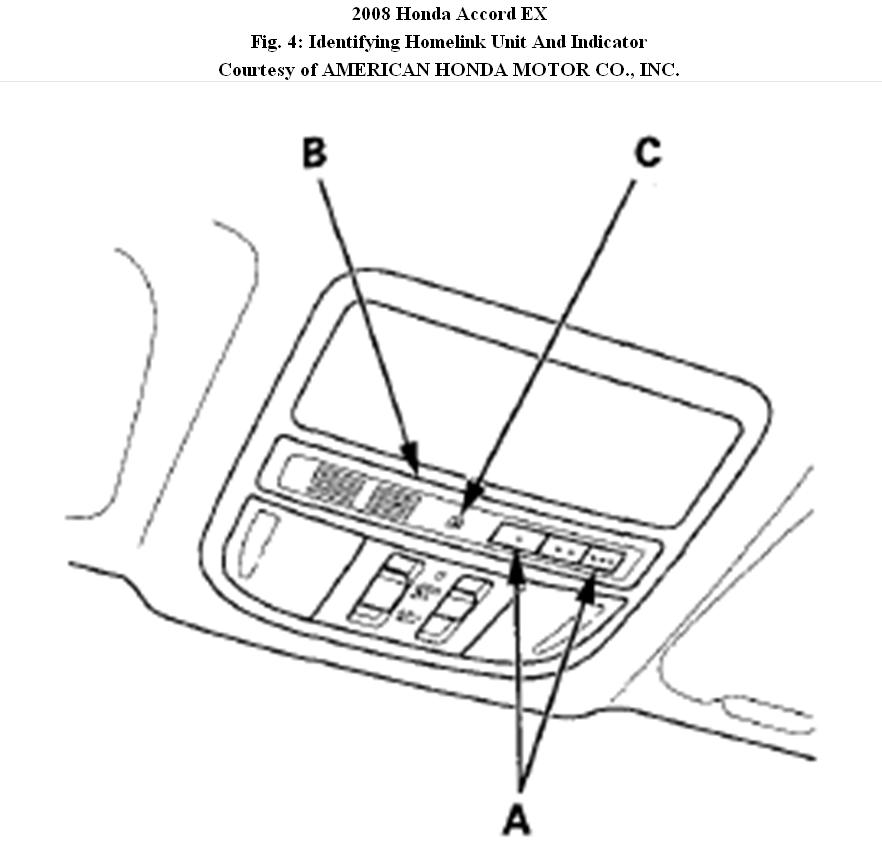 2008 Honda Accord EX
Fig. 4: Identifying Homelink Unit And Indicator
Courtesy of AMERICAN HONDA MOTOR CO., INC.

B
C
A