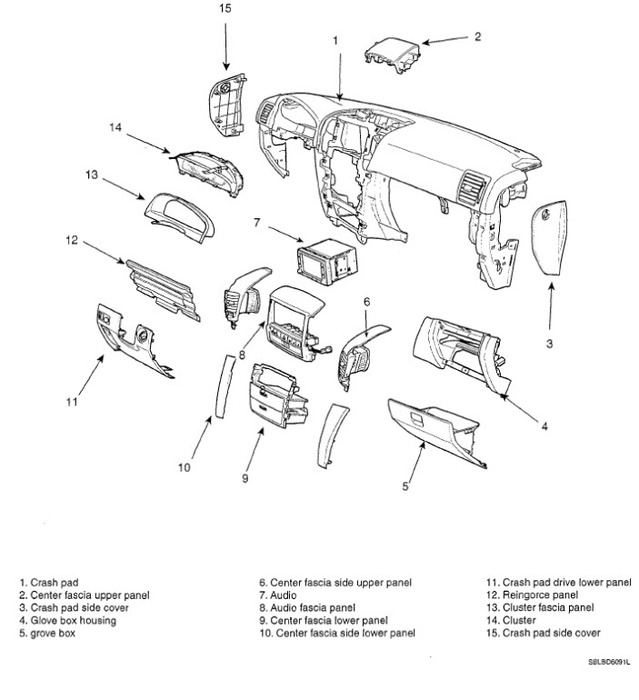 15

1

2

14

13

7

12

6

8

3

11

4

10

9

5

1. Crash pad
2. Center fascia upper panel
3. Crash pad side cover
4. Glove box housing
5. grove box

6. Center fascia side upper panel
7. Audio
8. Audio fascia panel
9. Center fascia lower panel
10. Center fascia side lower panel

11. Crash pad drive lower panel
12. Reingorce panel
13. Cluster fascia panel
14. Cluster
15. Crash pad side cover

S8LBD6091L