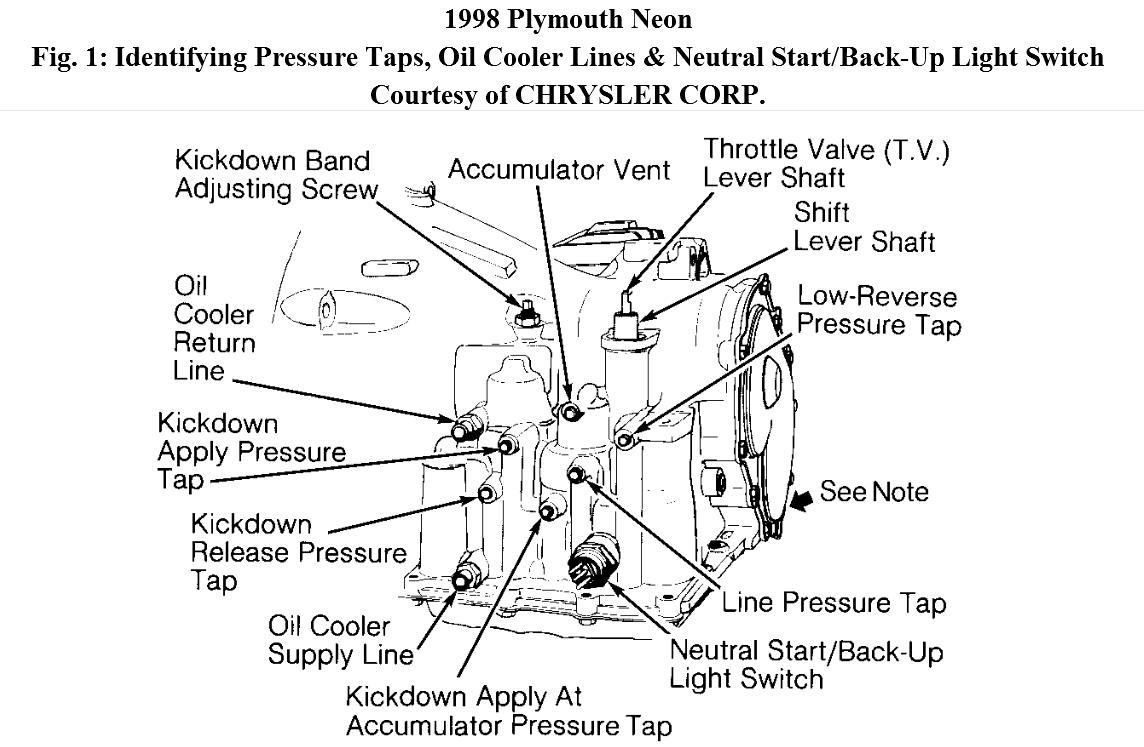 1998 Plymouth Neon
Fig. 1: Identifying Pressure Taps, Oil Cooler Lines & Neutral Start/Back-Up Light Switch
Courtesy of CHRYSLER CORP.

Kickdown Band Adjusting Screw

Accumulator Vent

Throttle Valve (T.V.) Lever Shaft

Shift Lever Shaft

Oil Cooler Return Line

Low-Reverse Pressure Tap

Kickdown Apply Pressure Tap

See Note

Kickdown Release Pressure Tap

Line Pressure Tap

Oil Cooler Supply Line

Neutral Start/Back-Up Light Switch

Kickdown Apply At Accumulator Pressure Tap