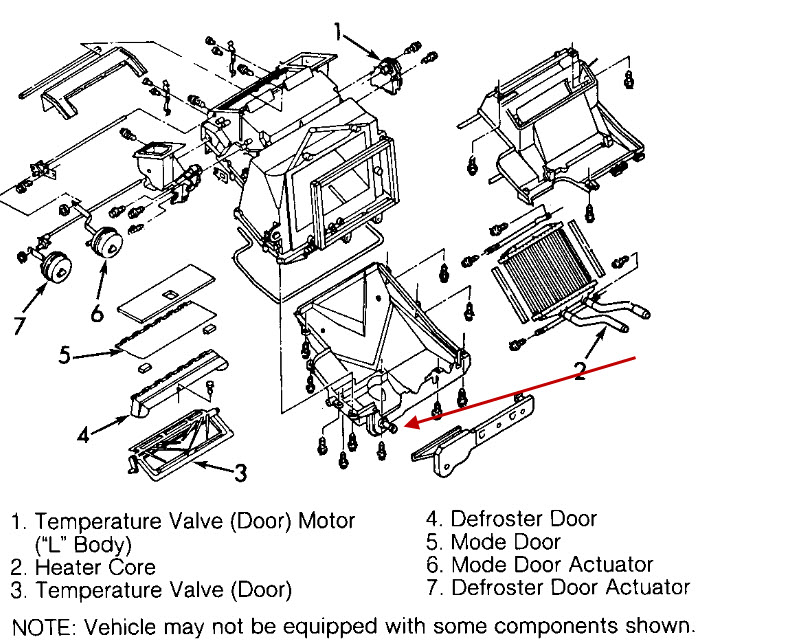 1

7

6

5

4

3

2

1. Temperature Valve (Door) Motor ("L" Body)
2. Heater Core
3. Temperature Valve (Door)

4. Defroster Door
5. Mode Door
6. Mode Door Actuator
7. Defroster Door Actuator

NOTE: Vehicle may not be equipped with some components shown.