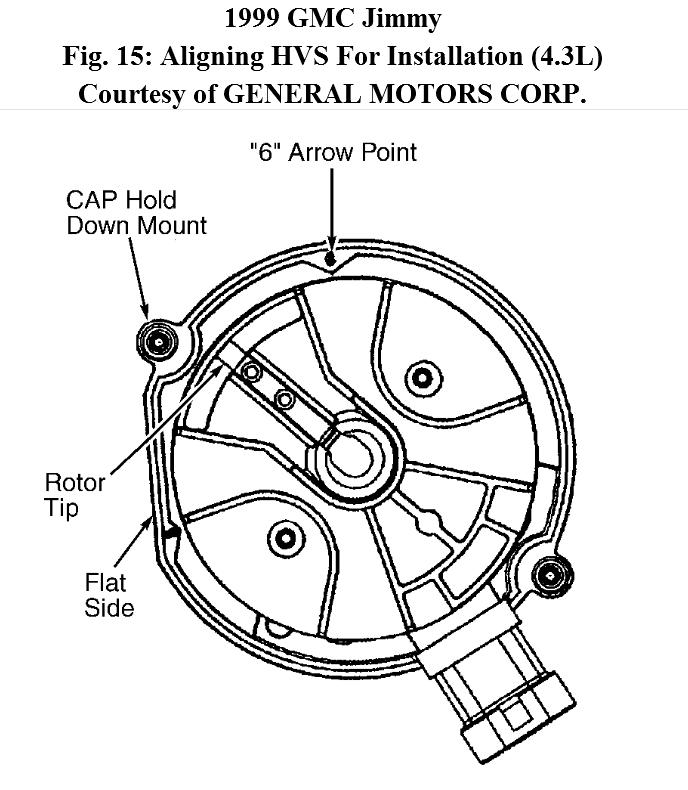 1999 GMC Jimmy
Fig. 15: Aligning HVS For Installation (4.3L)
Courtesy of GENERAL MOTORS CORP.

"6" Arrow Point

CAP Hold Down Mount

Rotor Tip

Flat Side