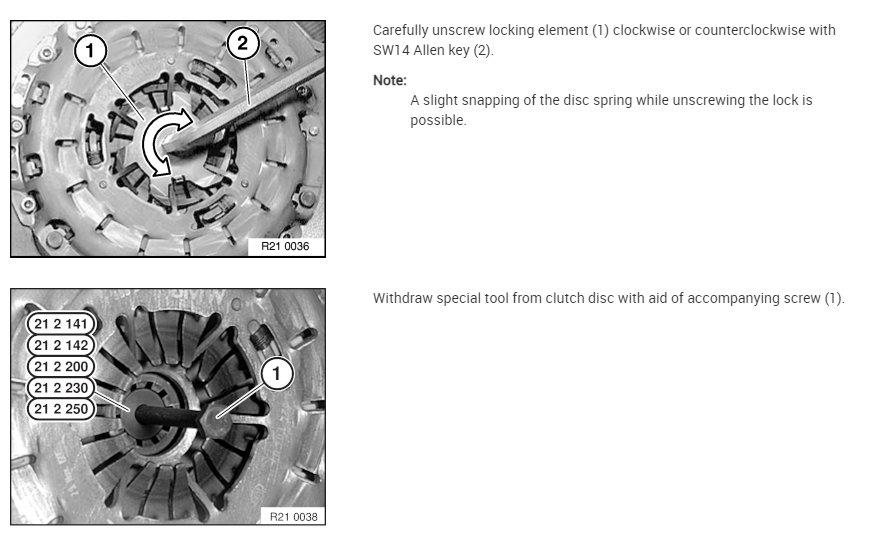 1
2
R21 0036

Carefully unscrew locking element (1) clockwise or counterclockwise with SW14 Allen key (2).

Note:
A slight snapping of the disc spring while unscrewing the lock is possible.

21 2 141
21 2 142
21 2 200
21 2 230
21 2 250
1
R21 0038

Withdraw special tool from clutch disc with aid of accompanying screw (1).