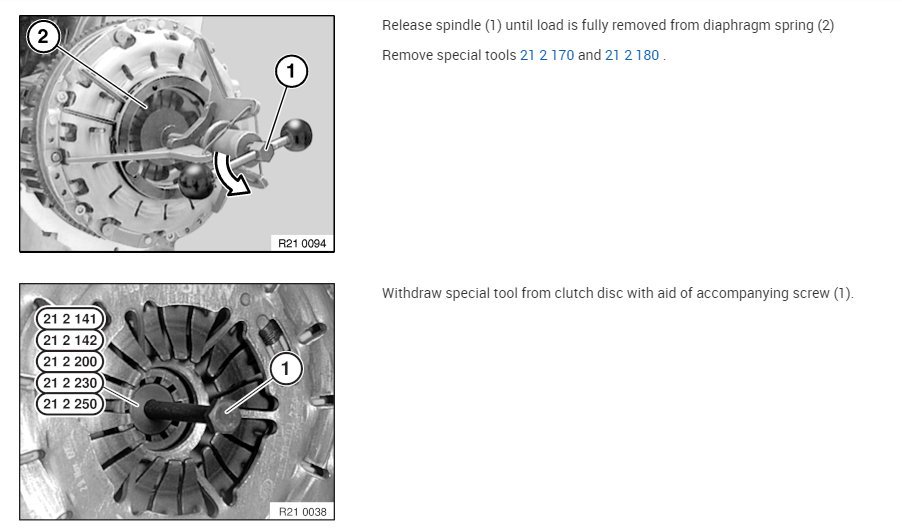 2

1

R21 0094

Release spindle (1) until load is fully removed from diaphragm spring (2)

Remove special tools 21 2 170 and 21 2 180 .

21 2 141
21 2 142
21 2 200
21 2 230
21 2 250

1

R21 0038

Withdraw special tool from clutch disc with aid of accompanying screw (1).