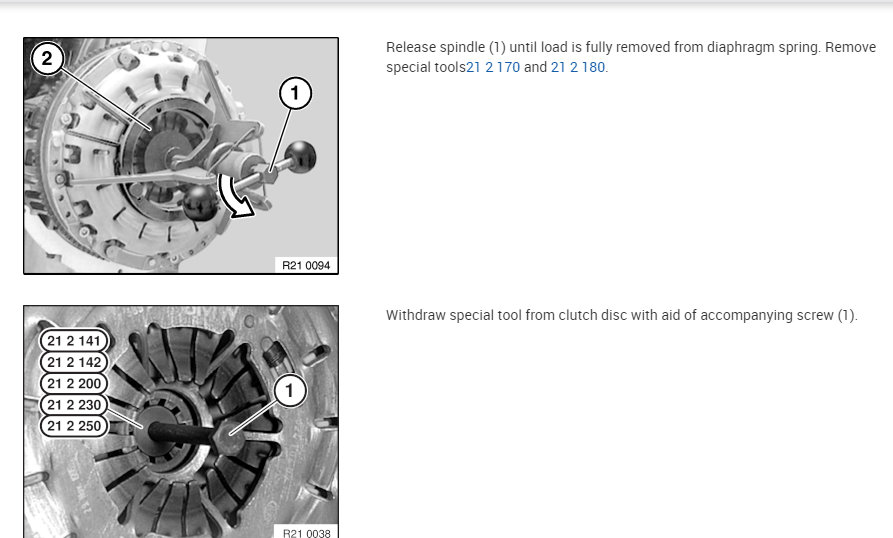 2

1

R21 0094

Release spindle (1) until load is fully removed from diaphragm spring. Remove special tools21 2 170 and 21 2 180.

21 2 141
21 2 142
21 2 200
21 2 230
21 2 250

1

R21 0038

Withdraw special tool from clutch disc with aid of accompanying screw (1).