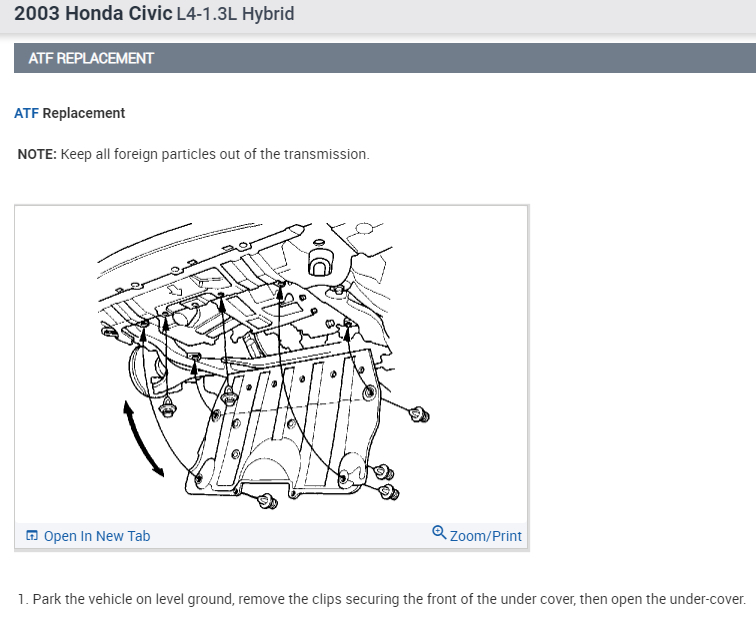 2003 Honda Civic L4-1.3L Hybrid

ATF REPLACEMENT

ATF Replacement

NOTE: Keep all foreign particles out of the transmission.

Open In New Tab

Zoom/Print

1. Park the vehicle on level ground, remove the clips securing the front of the under cover, then open the under-cover.