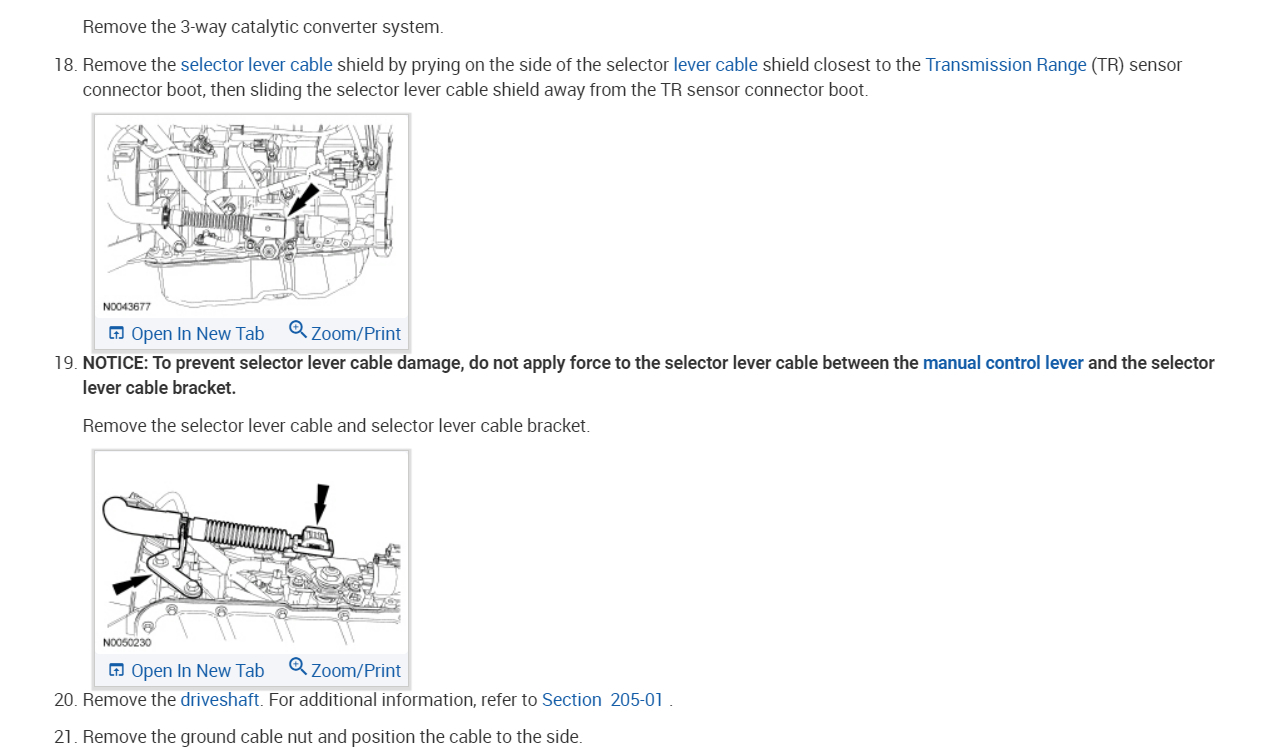 Remove the 3-way catalytic converter system.

18. Remove the selector lever cable shield by prying on the side of the selector lever cable shield closest to the Transmission Range (TR) sensor connector boot, then sliding the selector lever cable shield away from the TR sensor connector boot.

N0043677

Open In New Tab Zoom/Print

19. NOTICE: To prevent selector lever cable damage, do not apply force to the selector lever cable between the manual control lever and the selector lever cable bracket.

Remove the selector lever cable and selector lever cable bracket.

N0050230

Open In New Tab Zoom/Print

20. Remove the driveshaft. For additional information, refer to Section 205-01 .

21. Remove the ground cable nut and position the cable to the side.