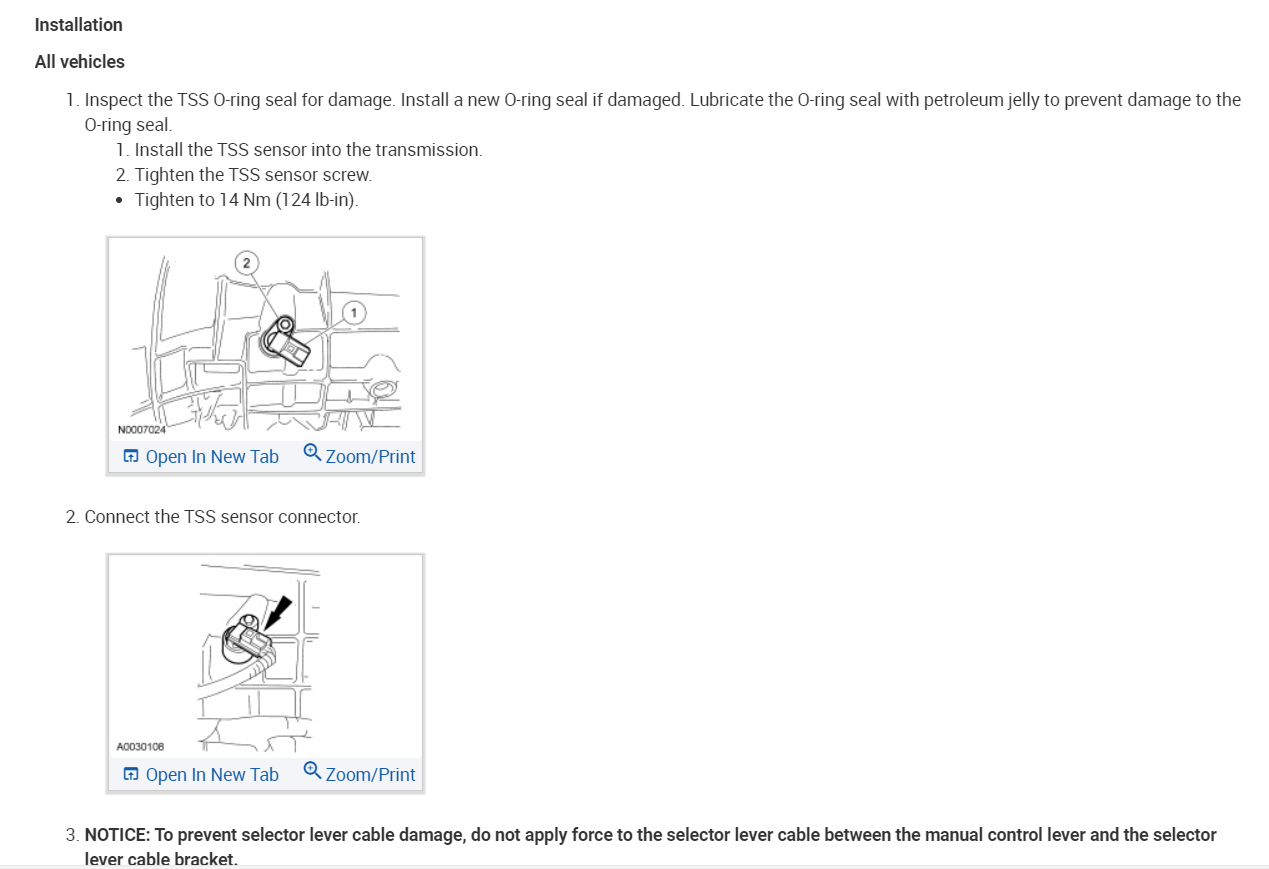 Installation

All vehicles

1. Inspect the TSS O-ring seal for damage. Install a new O-ring seal if damaged. Lubricate the O-ring seal with petroleum jelly to prevent damage to the O-ring seal.
1. Install the TSS sensor into the transmission.
2. Tighten the TSS sensor screw.
• Tighten to 14 Nm (124 lb-in).

2
1
N0007024
Open In New Tab Zoom/Print

2. Connect the TSS sensor connector.

A0030108
Open In New Tab Zoom/Print

3. NOTICE: To prevent selector lever cable damage, do not apply force to the selector lever cable between the manual control lever and the selector lever cable bracket.