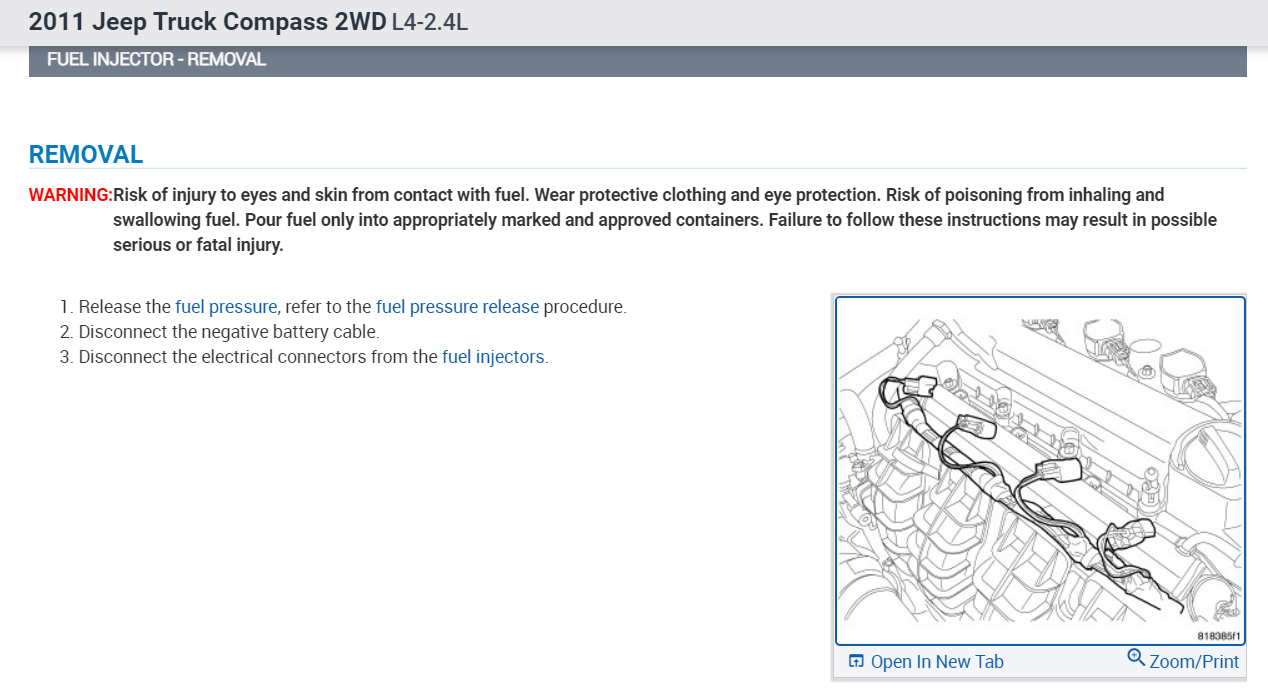 2011 Jeep Truck Compass 2WD L4-2.4L

FUEL INJECTOR - REMOVAL

REMOVAL

WARNING:Risk of injury to eyes and skin from contact with fuel. Wear protective clothing and eye protection. Risk of poisoning from inhaling and swallowing fuel. Pour fuel only into appropriately marked and approved containers. Failure to follow these instructions may result in possible serious or fatal injury.

1. Release the fuel pressure, refer to the fuel pressure release procedure.
2. Disconnect the negative battery cable.
3. Disconnect the electrical connectors from the fuel injectors.

818385f1

Open In New Tab

Zoom/Print