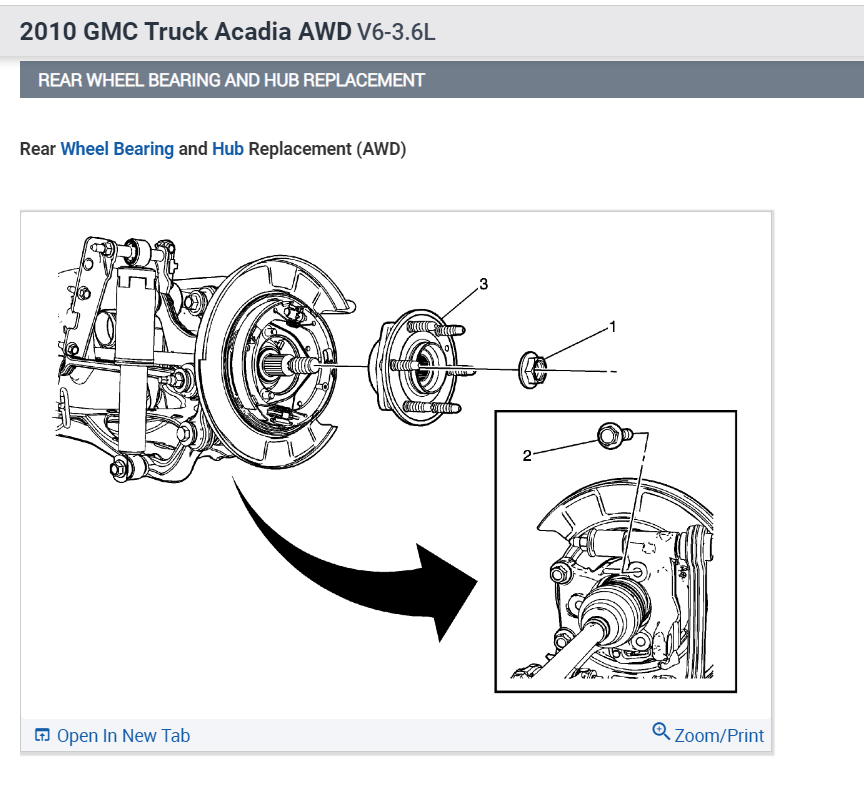 2010 GMC Truck Acadia AWD V6-3.6L

REAR WHEEL BEARING AND HUB REPLACEMENT

Rear Wheel Bearing and Hub Replacement (AWD)

3
1
2

Open In New Tab
Zoom/Print