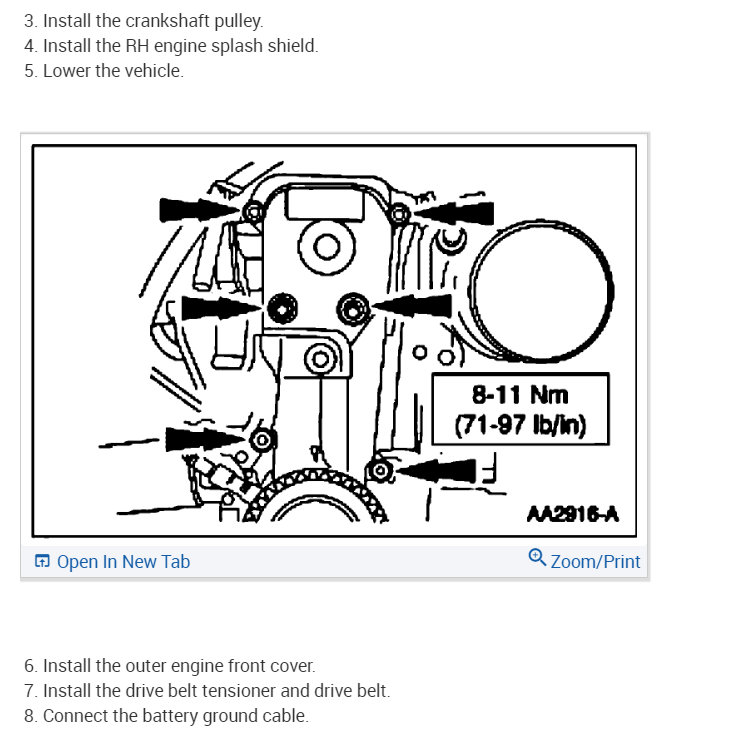 3. Install the crankshaft pulley.
4. Install the RH engine splash shield.
5. Lower the vehicle.

8-11 Nm
(71-97 lb/in)

AA2916-A

Open In New Tab
Zoom/Print

6. Install the outer engine front cover.
7. Install the drive belt tensioner and drive belt.
8. Connect the battery ground cable.