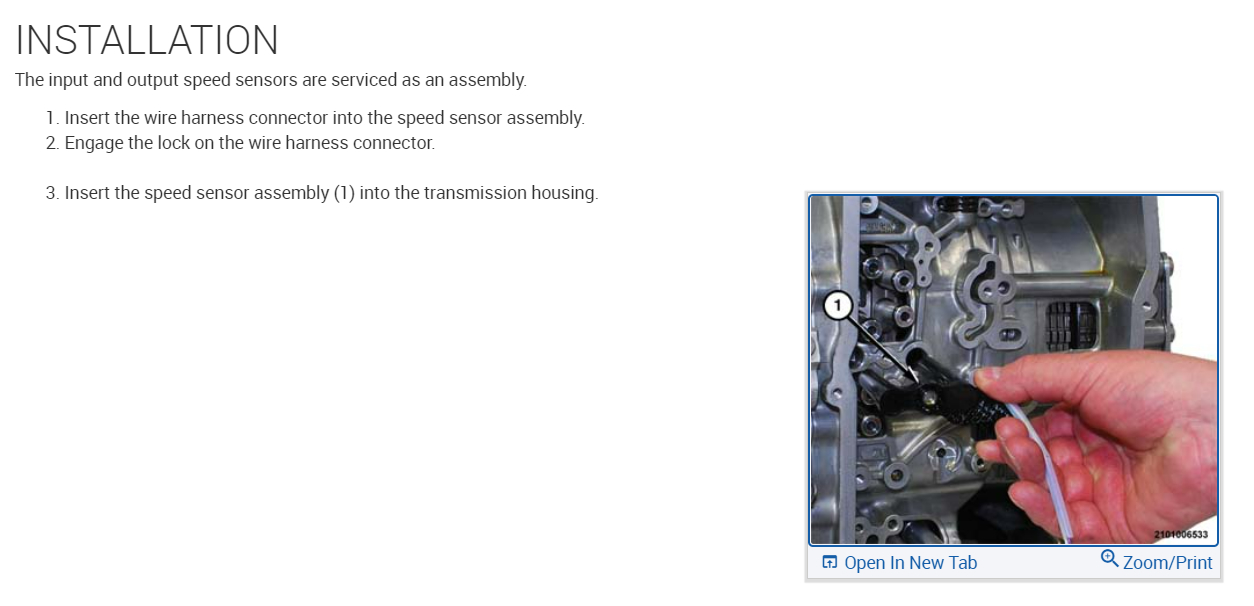 INSTALLATION

The input and output speed sensors are serviced as an assembly.

1. Insert the wire harness connector into the speed sensor assembly.
2. Engage the lock on the wire harness connector.

3. Insert the speed sensor assembly (1) into the transmission housing.

1

2101006533

Open In New Tab

Zoom/Print