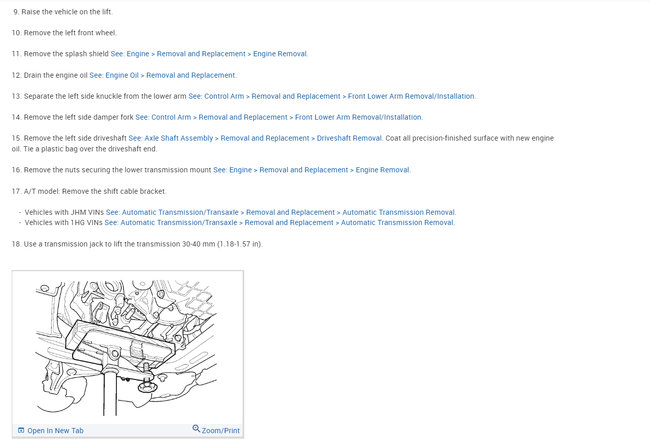 9. Raise the vehicle on the lift.

10. Remove the left front wheel.

11. Remove the splash shield See: Engine > Removal and Replacement > Engine Removal.

12. Drain the engine oil See: Engine Oil > Removal and Replacement.

13. Separate the left side knuckle from the lower arm See: Control Arm > Removal and Replacement > Front Lower Arm Removal/Installation.

14. Remove the left side damper fork See: Control Arm > Removal and Replacement > Front Lower Arm Removal/Installation.

15. Remove the left side driveshaft See: Axle Shaft Assembly > Removal and Replacement > Driveshaft Removal. Coat all precision-finished surface with new engine oil. Tie a plastic bag over the driveshaft end.

16. Remove the nuts securing the lower transmission mount See: Engine > Removal and Replacement > Engine Removal.

17. A/T model: Remove the shift cable bracket.

- Vehicles with JHM VINs See: Automatic Transmission/Transaxle > Removal and Replacement > Automatic Transmission Removal.
- Vehicles with 1HG VINs See: Automatic Transmission/Transaxle > Removal and Replacement > Automatic Transmission Removal.

18. Use a transmission jack to lift the transmission 30-40 mm (1.18-1.57 in).

Open In New Tab
Zoom/Print