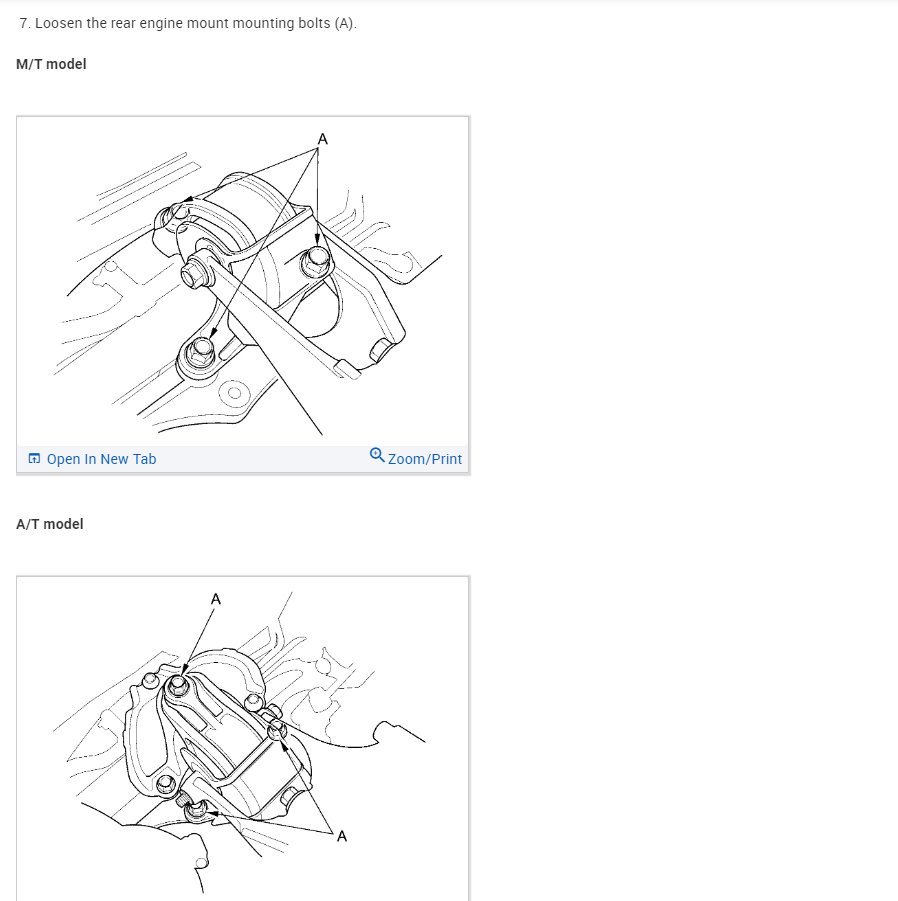 7. Loosen the rear engine mount mounting bolts (A).

M/T model

A

Open In New Tab

Zoom/Print

A/T model

A

A