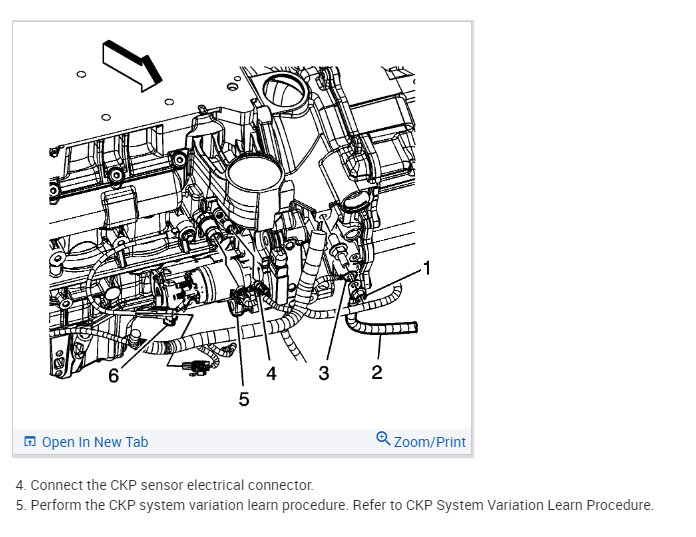 1
6
4
3
2
5

Open In New Tab
Zoom/Print

4. Connect the CKP sensor electrical connector.
5. Perform the CKP system variation learn procedure. Refer to CKP System Variation Learn Procedure.