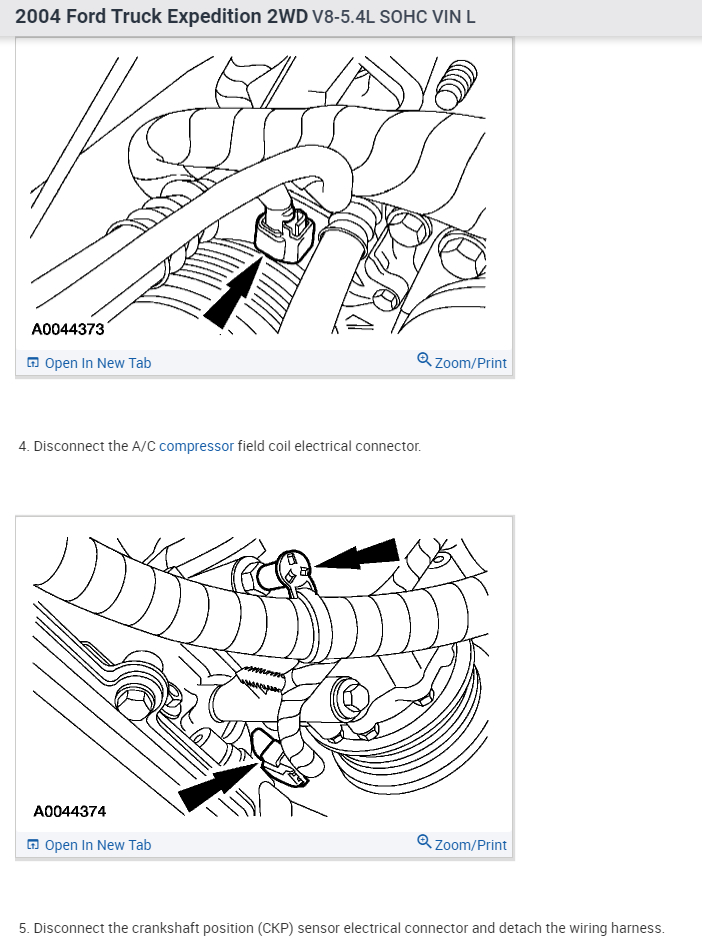 2004 Ford Truck Expedition 2WD V8-5.4L SOHC VIN L

A0044373

Open In New Tab

Zoom/Print

4. Disconnect the A/C compressor field coil electrical connector.

A0044374

Open In New Tab

Zoom/Print

5. Disconnect the crankshaft position (CKP) sensor electrical connector and detach the wiring harness.