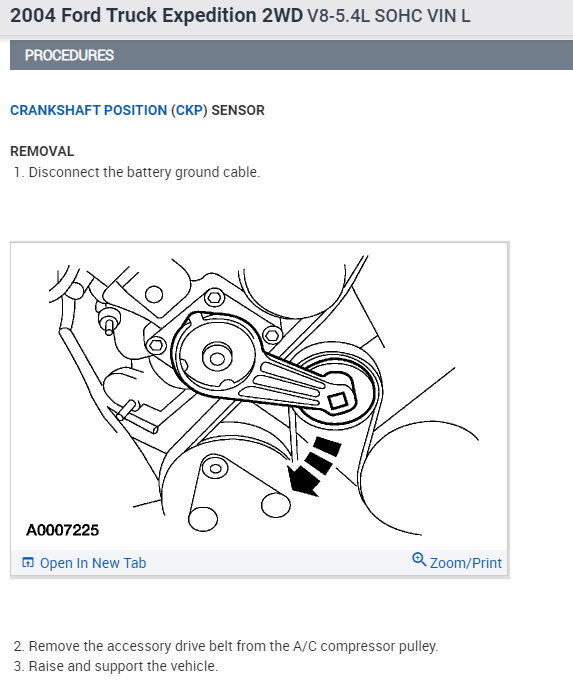 2004 Ford Truck Expedition 2WD V8-5.4L SOHC VIN L

PROCEDURES

CRANKSHAFT POSITION (CKP) SENSOR

REMOVAL
1. Disconnect the battery ground cable.

A0007225

Open In New Tab    Zoom/Print

2. Remove the accessory drive belt from the A/C compressor pulley.
3. Raise and support the vehicle.